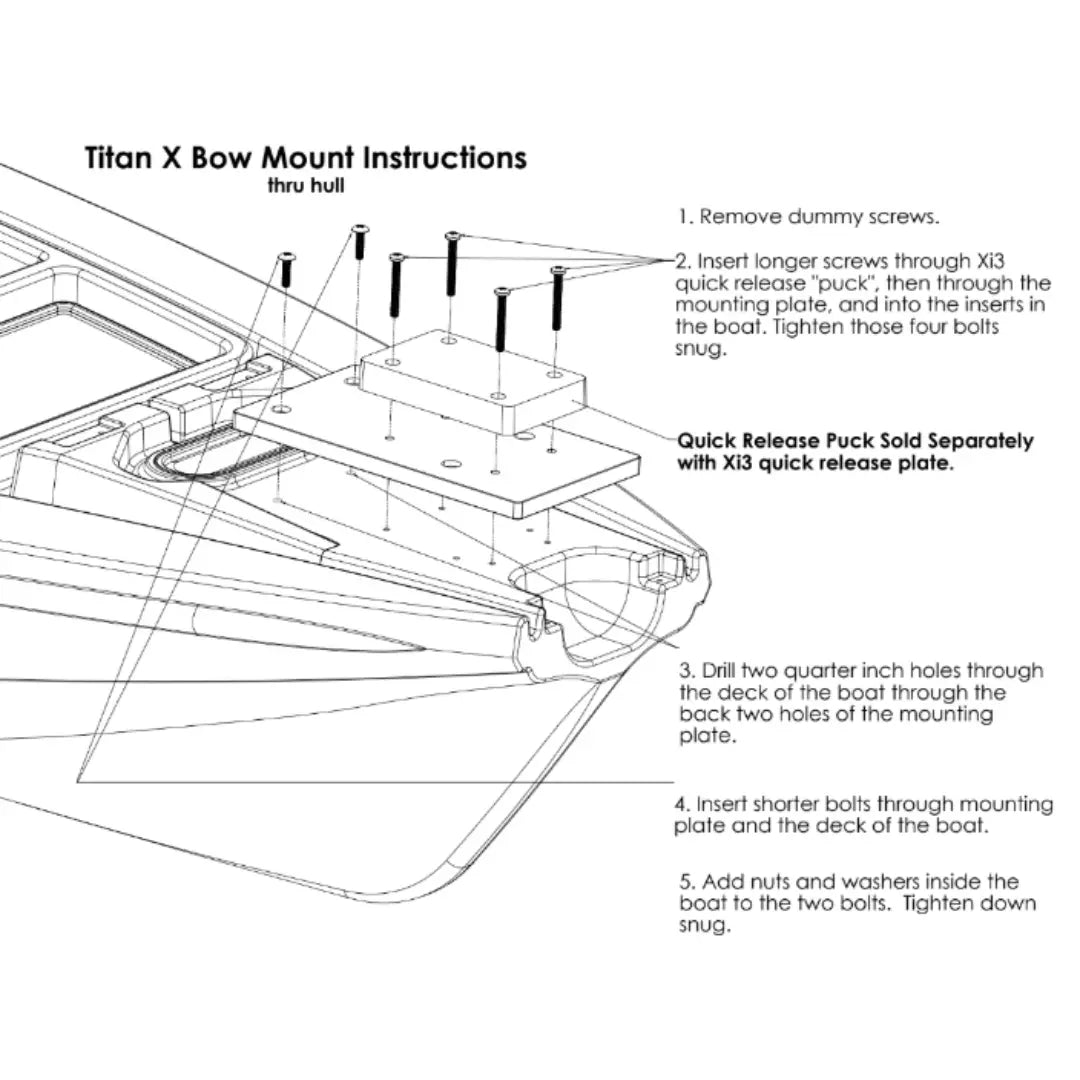 Titan X Bow Mount Instructions
thru hull

1. Remove dummy screws.

2. Insert longer screws through Xi3 quick release "puck", then through the mounting plate, and into the inserts in the boat. Tighten those four bolts snug.

Quick Release Puck Sold Separately with Xi3 quick release plate.

3. Drill two quarter inch holes through the deck of the boat through the back two holes of the mounting plate.

4. Insert shorter bolts through mounting plate and the deck of the boat.

5. Add nuts and washers inside the boat to the two bolts. Tighten down snug.